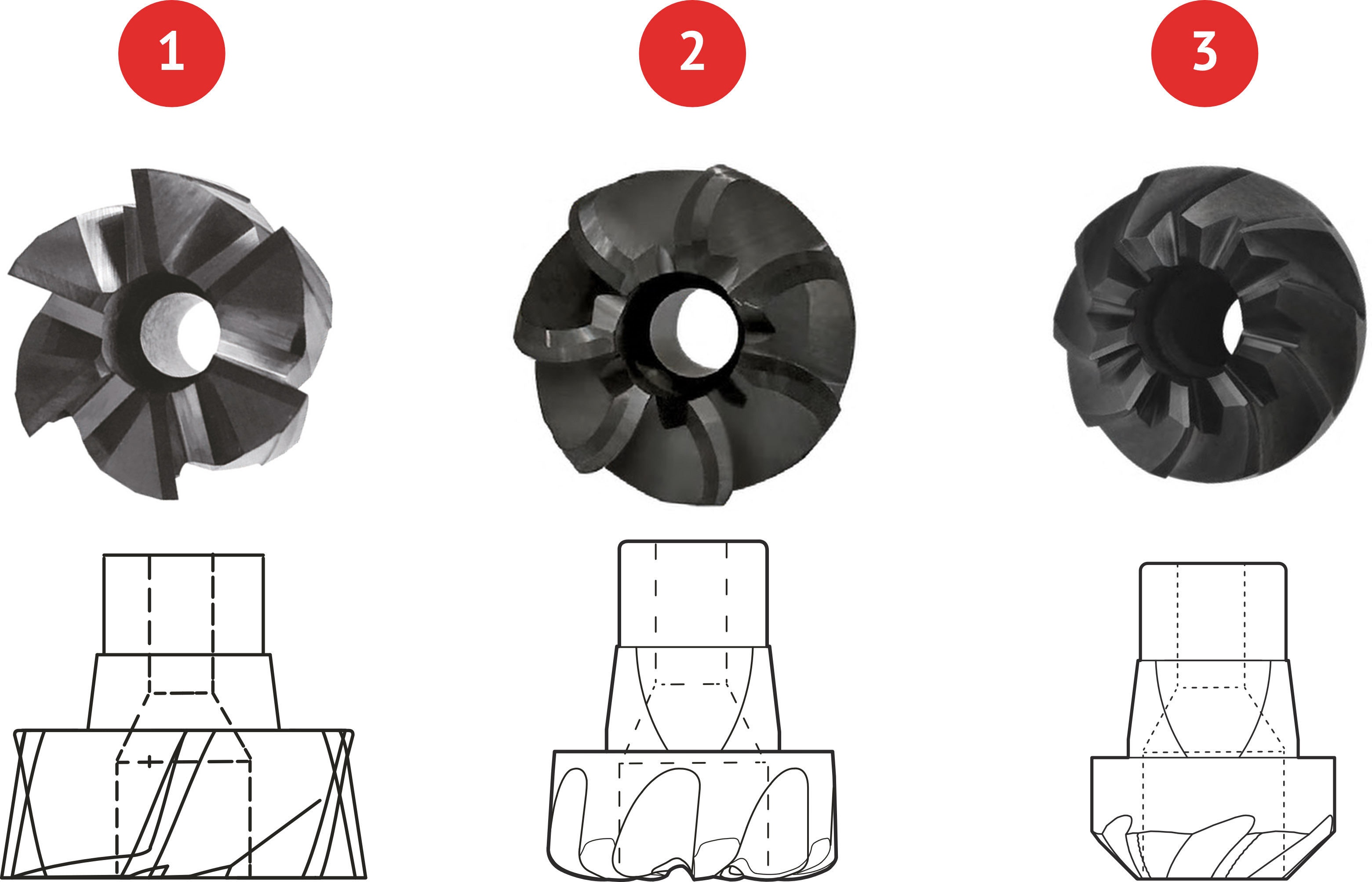 1

2

3